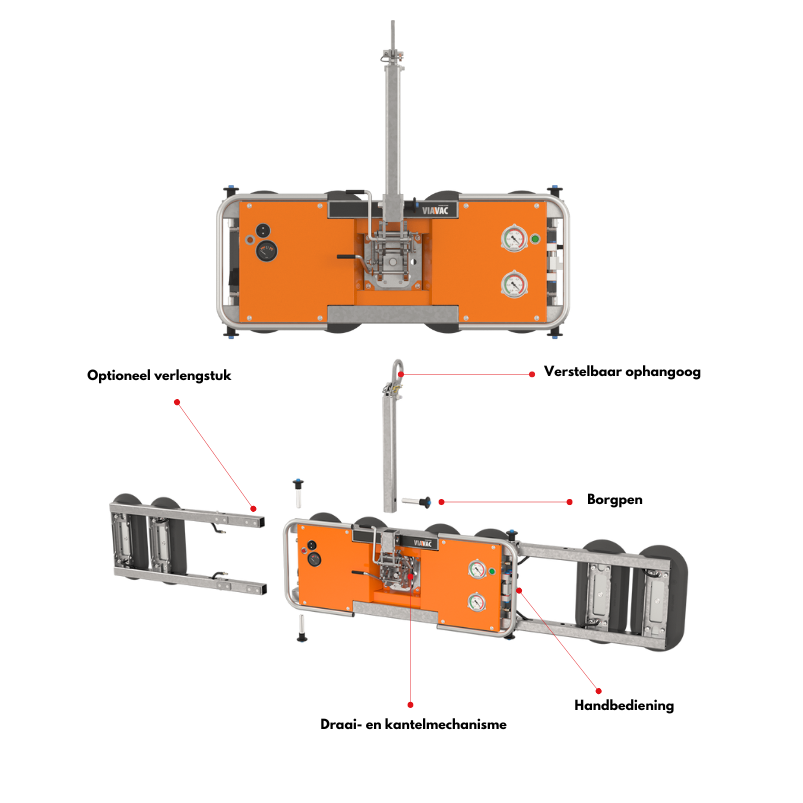 VIAVAC

Optioneel verlengstuk

Verstelbaar ophangoog

Borgpen

VIAVAC

Handbediening

Draai- en kantelmechanisme